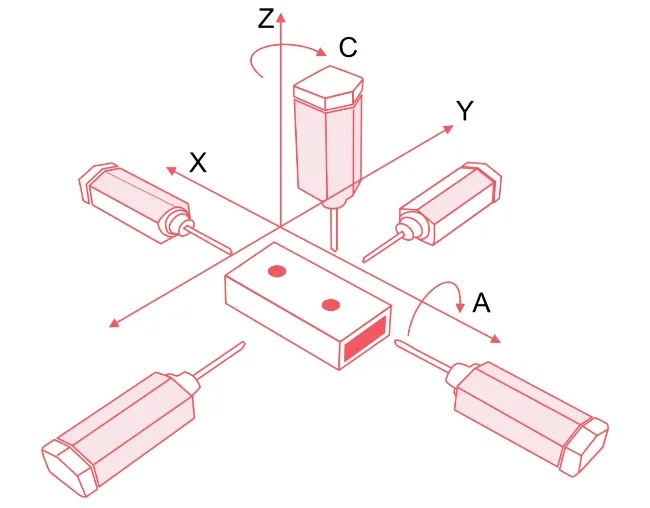 Z
C
Y
X
A